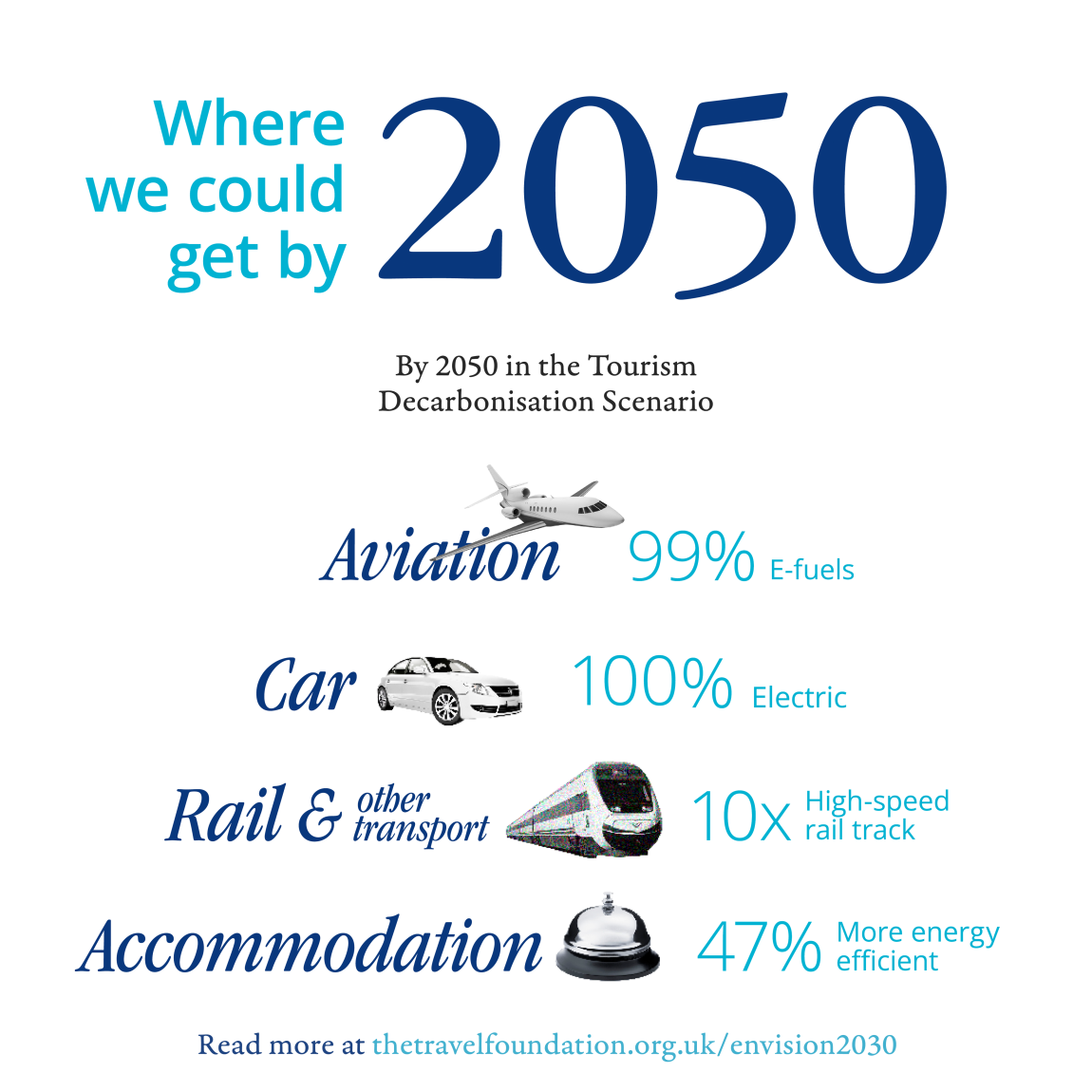 Where we could get by 2050

By 2050 in the Tourism Decarbonisation Scenario

Aviation 99% E-fuels

Car 100% Electric

Rail & other transport 10x High-speed rail track

Accommodation 47% More energy efficient

Read more at thetravelfoundation.org.uk/envision2030